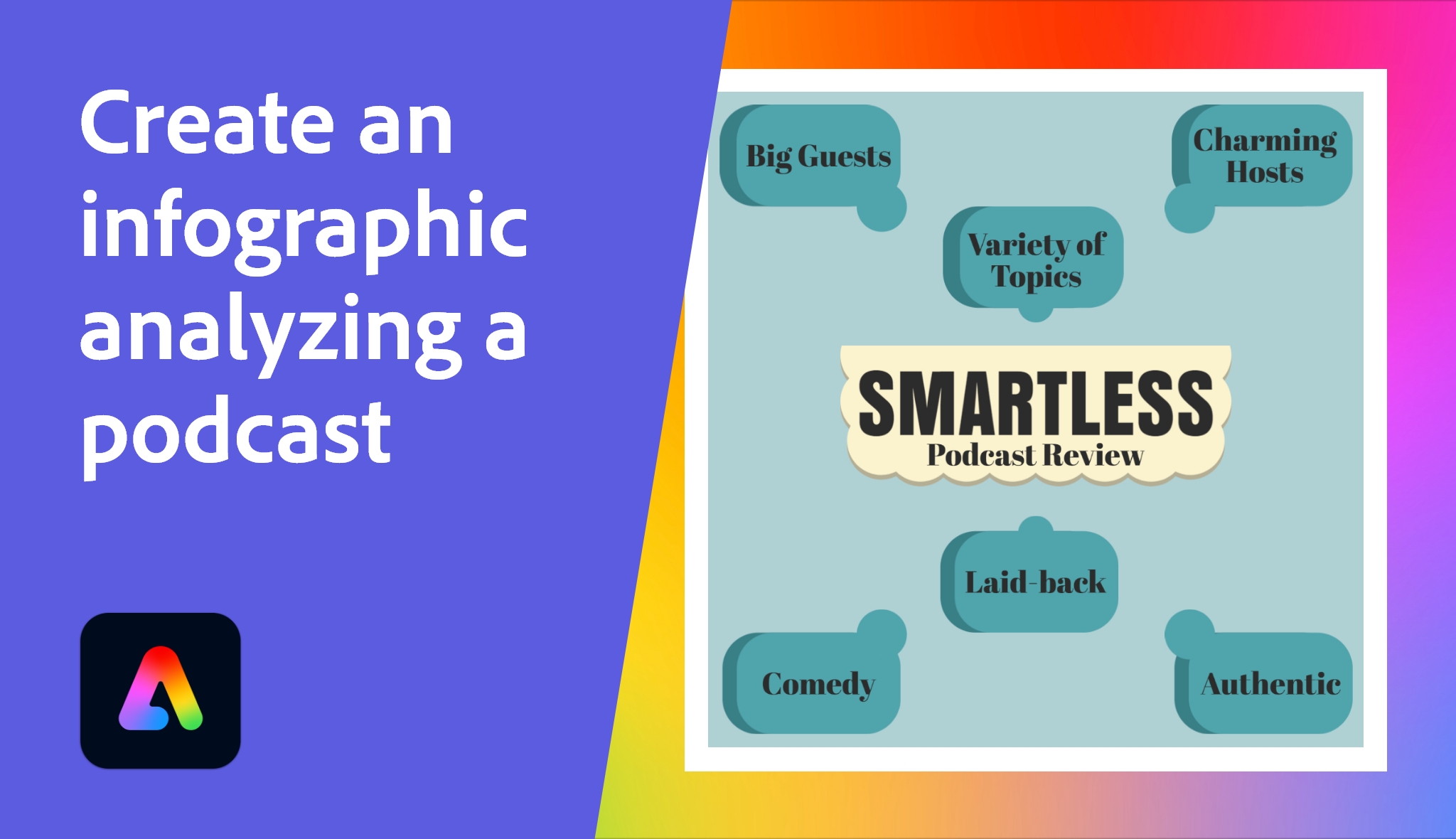 Create an infographic analyzing a podcast

Big Guests

Charming Hosts

Variety of Topics

SMARTLESS
Podcast Review

Laid-back

Comedy

Authentic